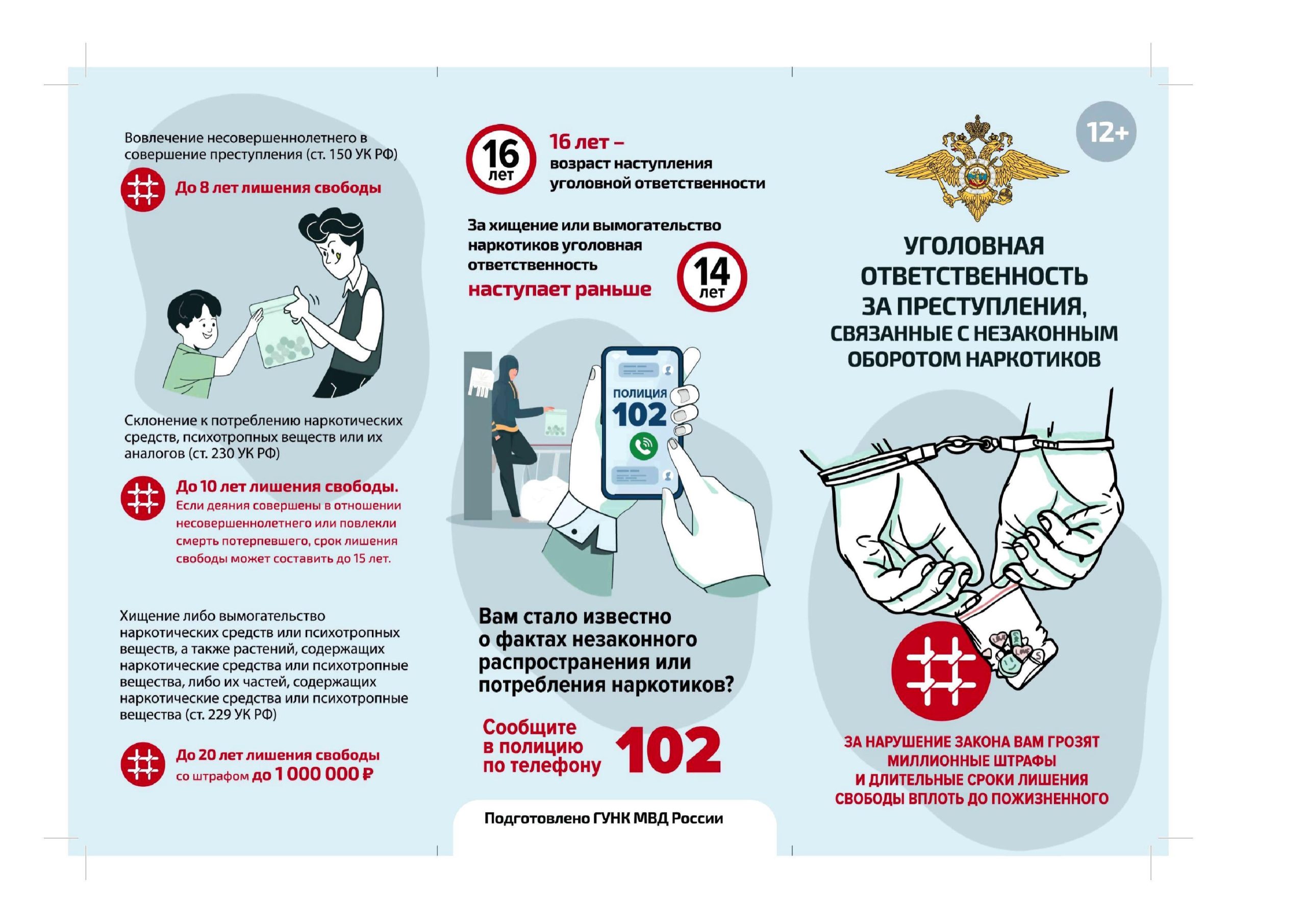 Вовлечение несовершеннолетнего в совершение преступления (ст. 150 УК РФ)

До 8 лет лишения свободы

Склонение к потреблению наркотических средств, психотропных веществ или их аналогов (ст. 230 УК РФ)

До 10 лет лишения свободы.
Если деяния совершены в отношении несовершеннолетнего или повлекли смерть потерпевшего, срок лишения свободы может составить до 15 лет.

Хищение либо вымогательство наркотических средств или психотропных веществ, а также растений, содержащих наркотические средства или психотропные вещества, либо их частей, содержащих наркотические средства или психотропные вещества (ст. 229 УК РФ)

До 20 лет лишения свободы со штрафом до 1 000 000 ₽

16 лет

16 лет – возраст наступления уголовной ответственности

За хищение или вымогательство наркотиков уголовная ответственность наступает раньше

14 лет

ПОЛИЦИЯ 102

Вам стало известно о фактах незаконного распространения или потребления наркотиков?

Сообщите в полицию по телефону 102

Подготовлено ГУНК МВД России

12+

УГОЛОВНАЯ ОТВЕТСТВЕННОСТЬ ЗА ПРЕСТУПЛЕНИЯ, СВЯЗАННЫЕ С НЕЗАКОННЫМ ОБОРОТОМ НАРКОТИКОВ

ЗА НАРУШЕНИЕ ЗАКОНА ВАМ ГРОЗЯТ МИЛЛИОННЫЕ ШТРАФЫ И ДЛИТЕЛЬНЫЕ СРОКИ ЛИШЕНИЯ СВОБОДЫ ВПЛОТЬ ДО ПОЖИЗНЕННОГО